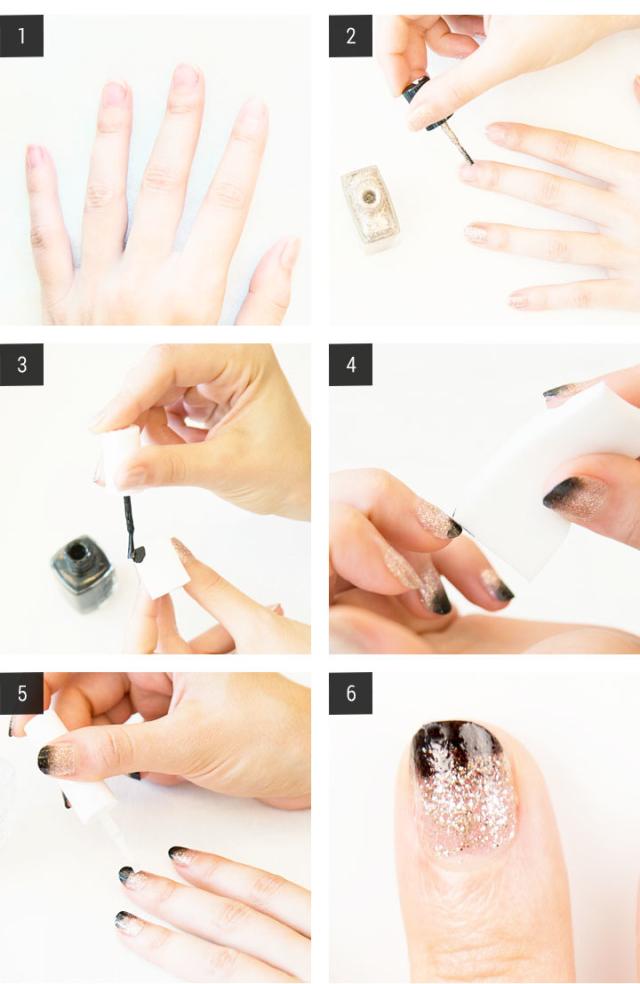 1

2

3

4

5

6